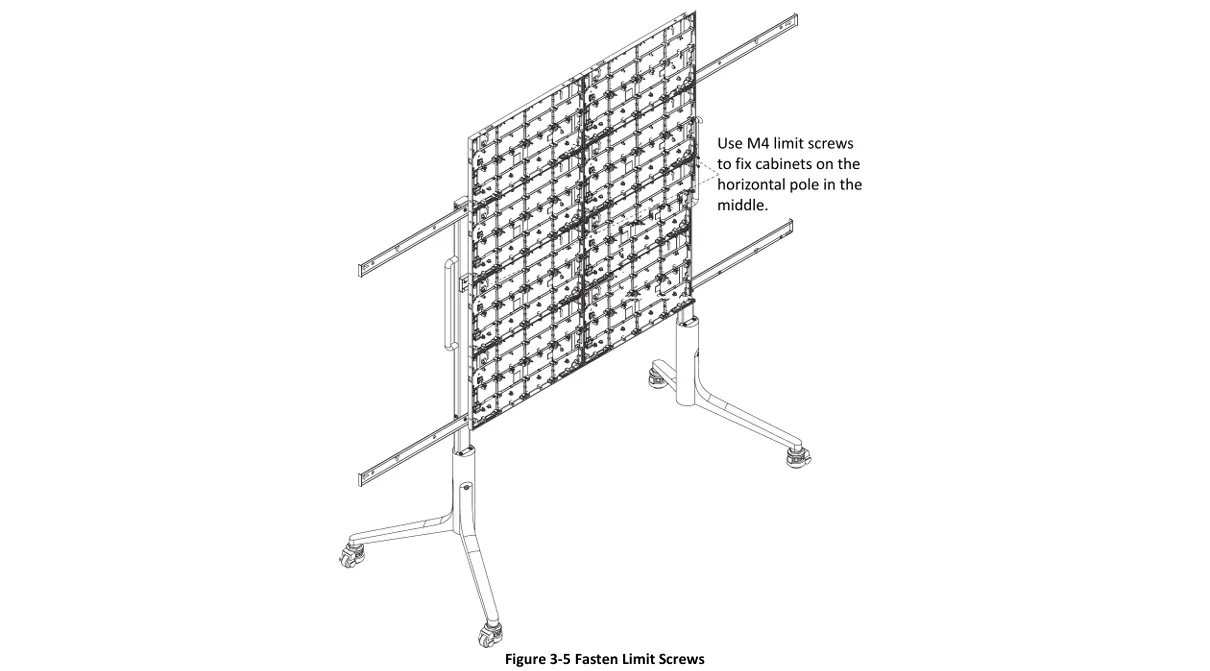 Use M4 limit screws to fix cabinets on the horizontal pole in the middle.

Figure 3-5 Fasten Limit Screws